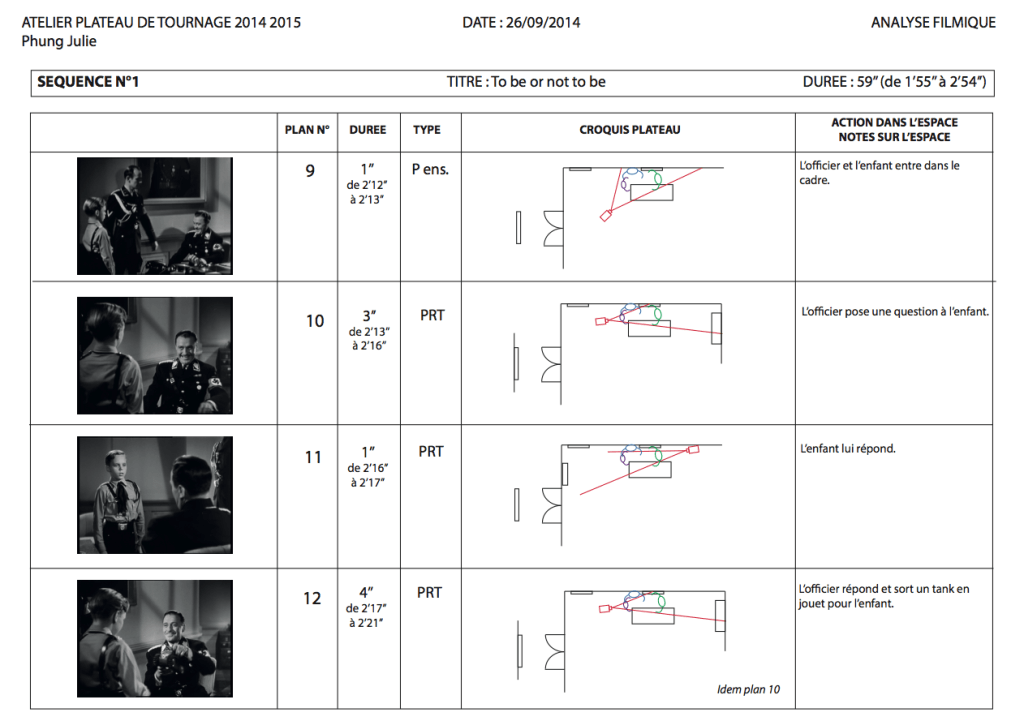 ATELIER PLATEAU DE TOURNAGE 2014 2015
Phung Julie

DATE : 26/09/2014

ANALYSE FILMIQUE

SEQUENCE N°1

TITRE : To be or not to be

DUREE : 59" (de 1'55" à 2'54")

| | PLAN N° | DUREE | TYPE | CROQUIS PLATEAU | ACTION DANS L'ESPACE NOTES SUR L'ESPACE |
|---|---|---|---|---|---|
| | 9 | 1" de 2'12" à 2'13" | P ens. | | L'officier et l'enfant entre dans le cadre. |
| | 10 | 3" de 2'13" à 2'16" | PRT | | L'officier pose une question à l'enfant. |
| | 11 | 1" de 2'16" à 2'17" | PRT | | L'enfant lui répond. |
| | 12 | 4" de 2'17" à 2'21" | PRT | Idem plan 10 | L'officier répond et sort un tank en jouet pour l'enfant. |